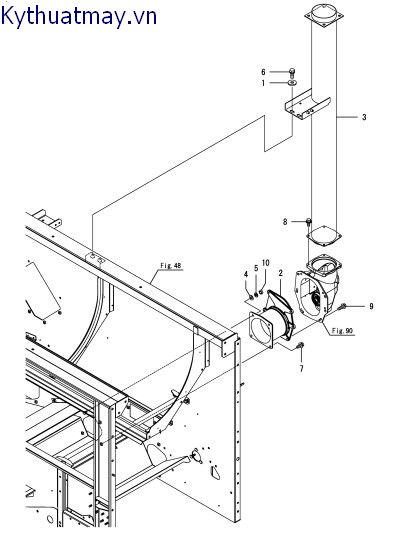 Kythuatmay.vn

6
1
3
8
Fig. 48
4
5
10
2
9
Fig. 90
7